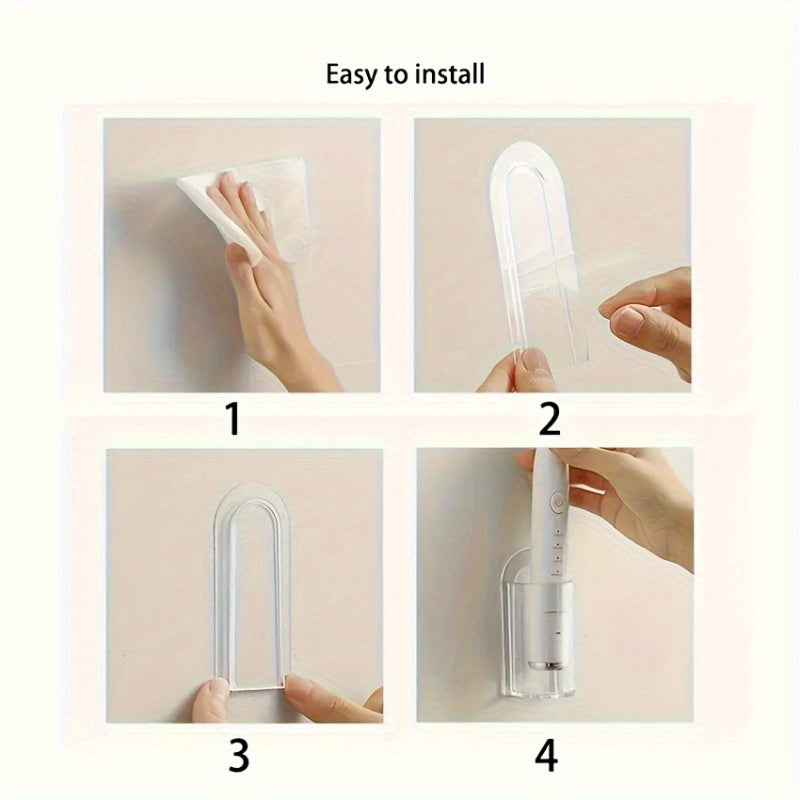 Easy to install

1

2

3

4