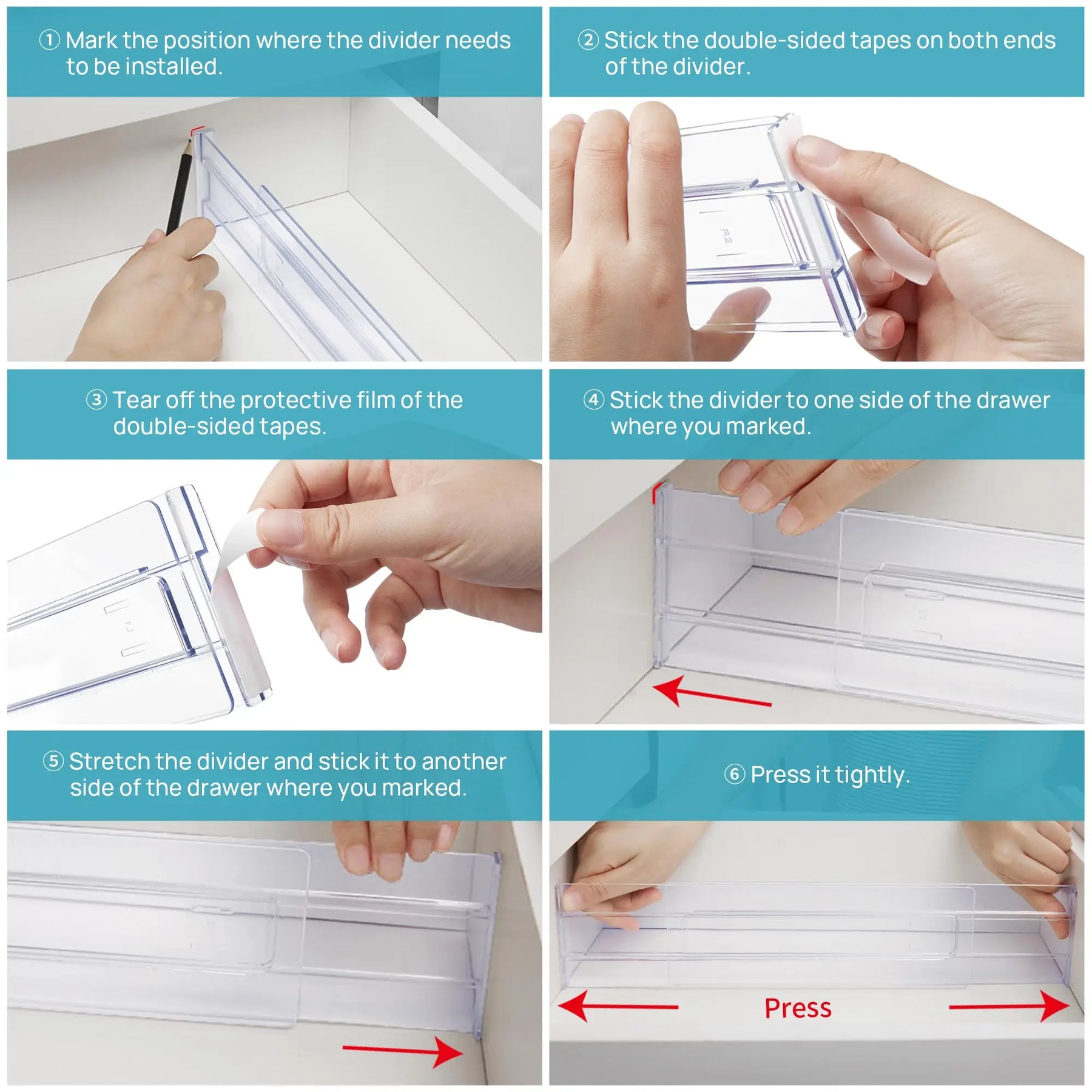 ① Mark the position where the divider needs to be installed.

② Stick the double-sided tapes on both ends of the divider.

③ Tear off the protective film of the double-sided tapes.

④ Stick the divider to one side of the drawer where you marked.

⑤ Stretch the divider and stick it to another side of the drawer where you marked.

⑥ Press it tightly.

Press